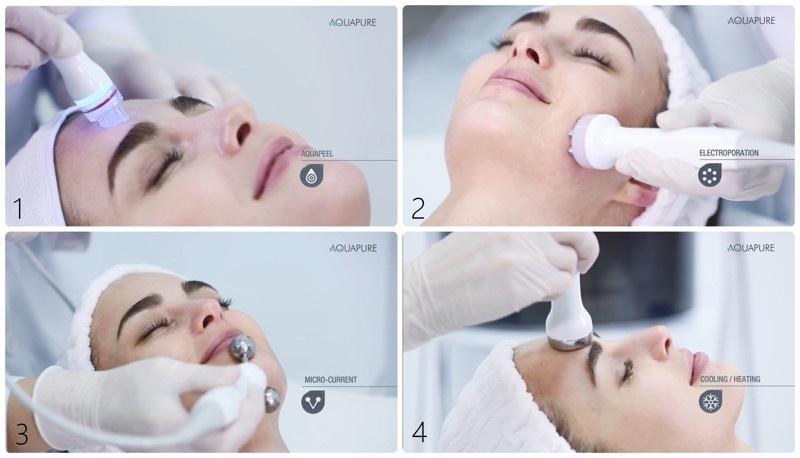 AQUAPURE
AQUAPEEL
1

AQUAPURE
ELECTROPORATION
2

AQUAPURE
MICRO-CURRENT
3

AQUAPURE
COOLING / HEATING
4